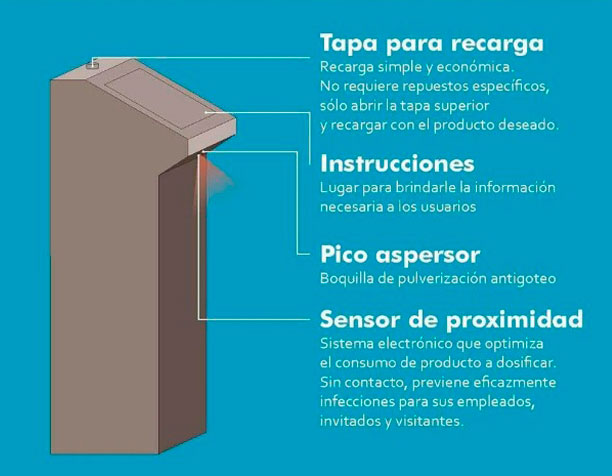 Tapa para recarga
Recarga simple y económica. No requiere repuestos específicos, sólo abrir la tapa superior y recargar con el producto deseado.

Instrucciones
Lugar para brindarle la información necesaria a los usuarios

Pico aspersor
Boquilla de pulverización antigoteo

Sensor de proximidad
Sistema electrónico que optimiza el consumo de producto a dosificar. Sin contacto, previene eficazmente infecciones para sus empleados, invitados y visitantes.